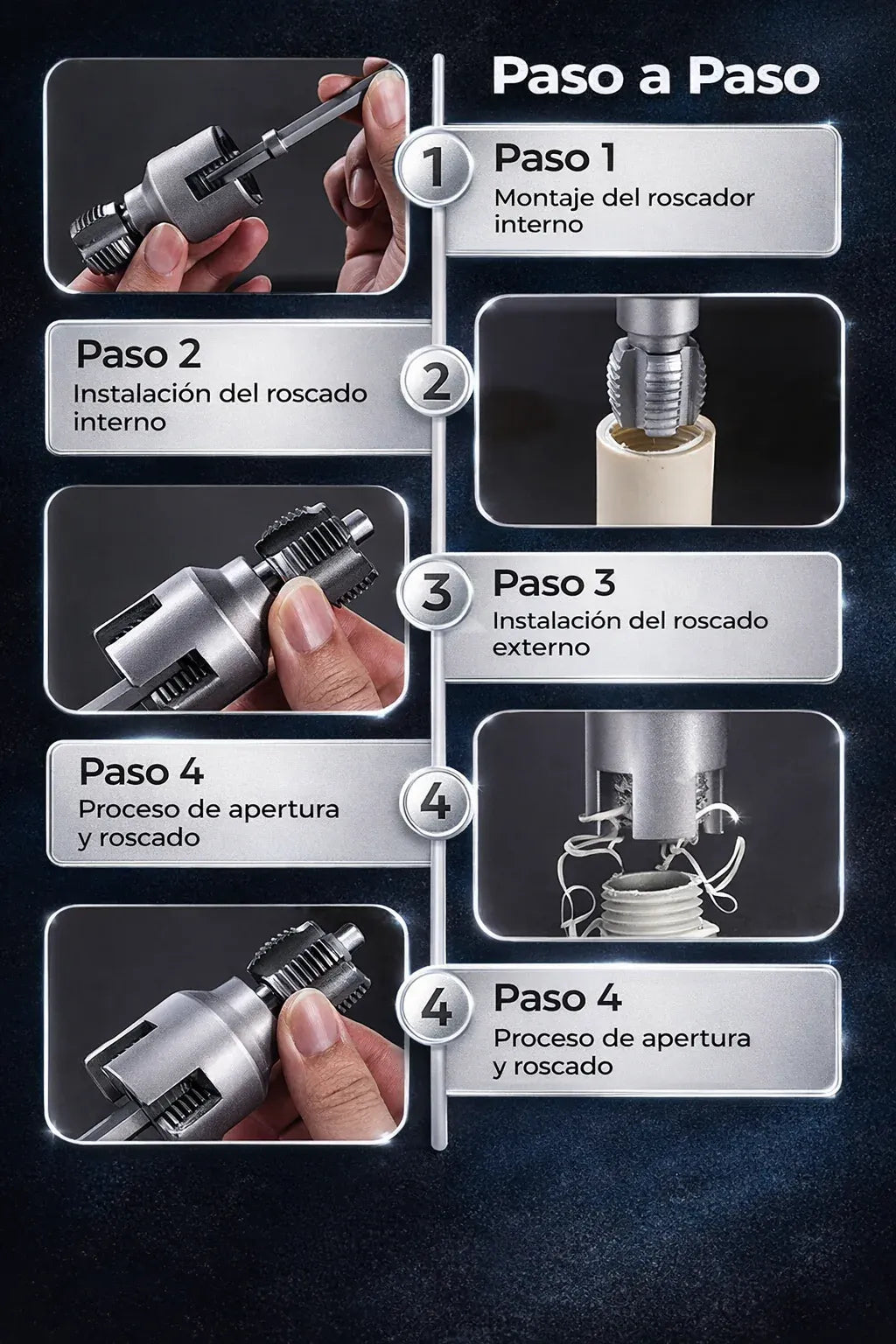 Paso a Paso

1

Paso 1
Montaje del roscador interno

Paso 2
Instalación del roscado interno

2

3

Paso 3
Instalación del roscado externo

Paso 4
Proceso de apertura y roscado

4

4

Paso 4
Proceso de apertura y roscado