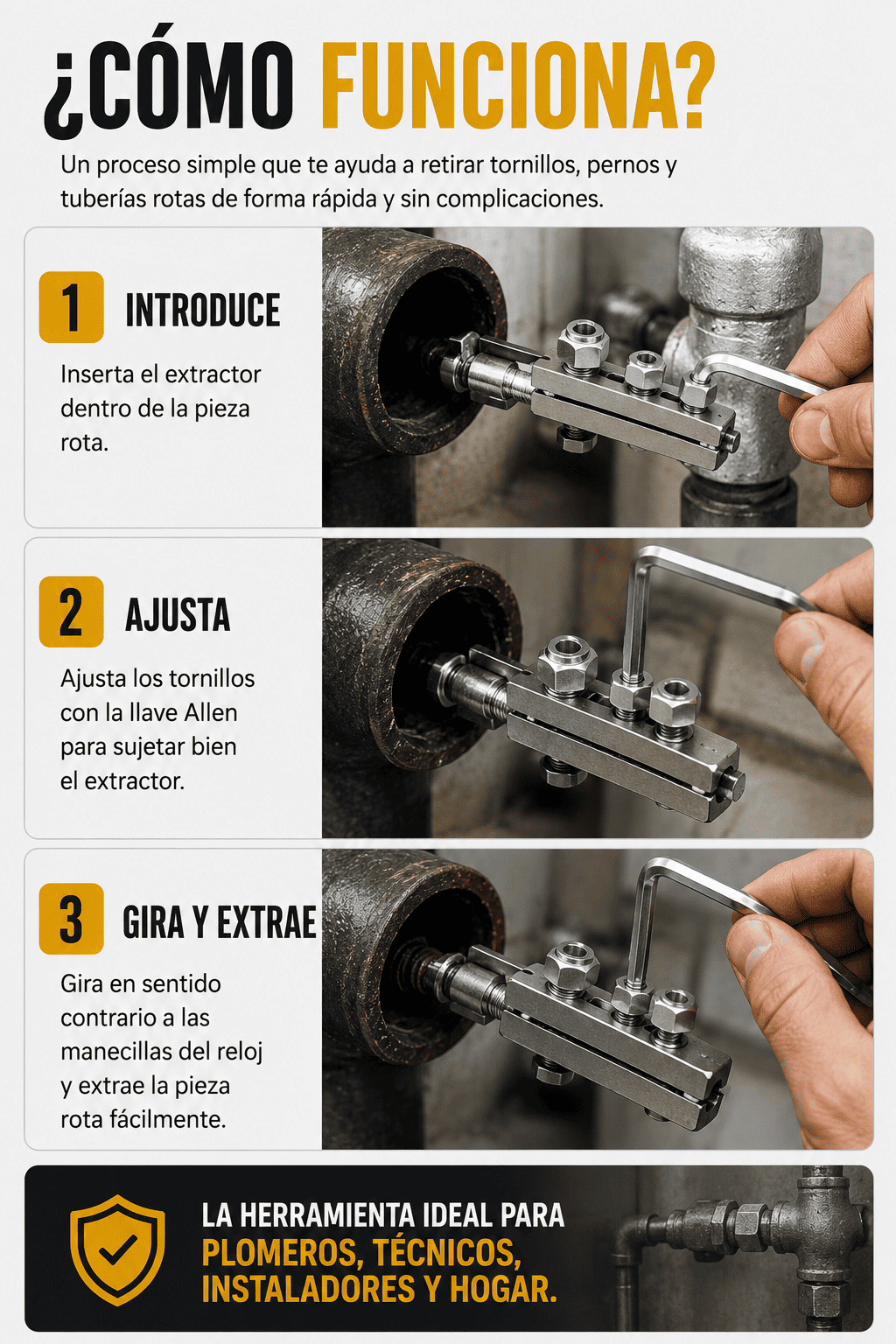 ¿CÓMO FUNCIONA?

Un proceso simple que te ayuda a retirar tornillos, pernos y tuberías rotas de forma rápida y sin complicaciones.

1 INTRODUCE

Inserta el extractor dentro de la pieza rota.

2 AJUSTA

Ajusta los tornillos con la llave Allen para sujetar bien el extractor.

3 GIRA Y EXTRAE

Gira en sentido contrario a las manecillas del reloj y extrae la pieza rota fácilmente.

LA HERRAMIENTA IDEAL PARA PLOMEROS, TÉCNICOS, INSTALADORES Y HOGAR.